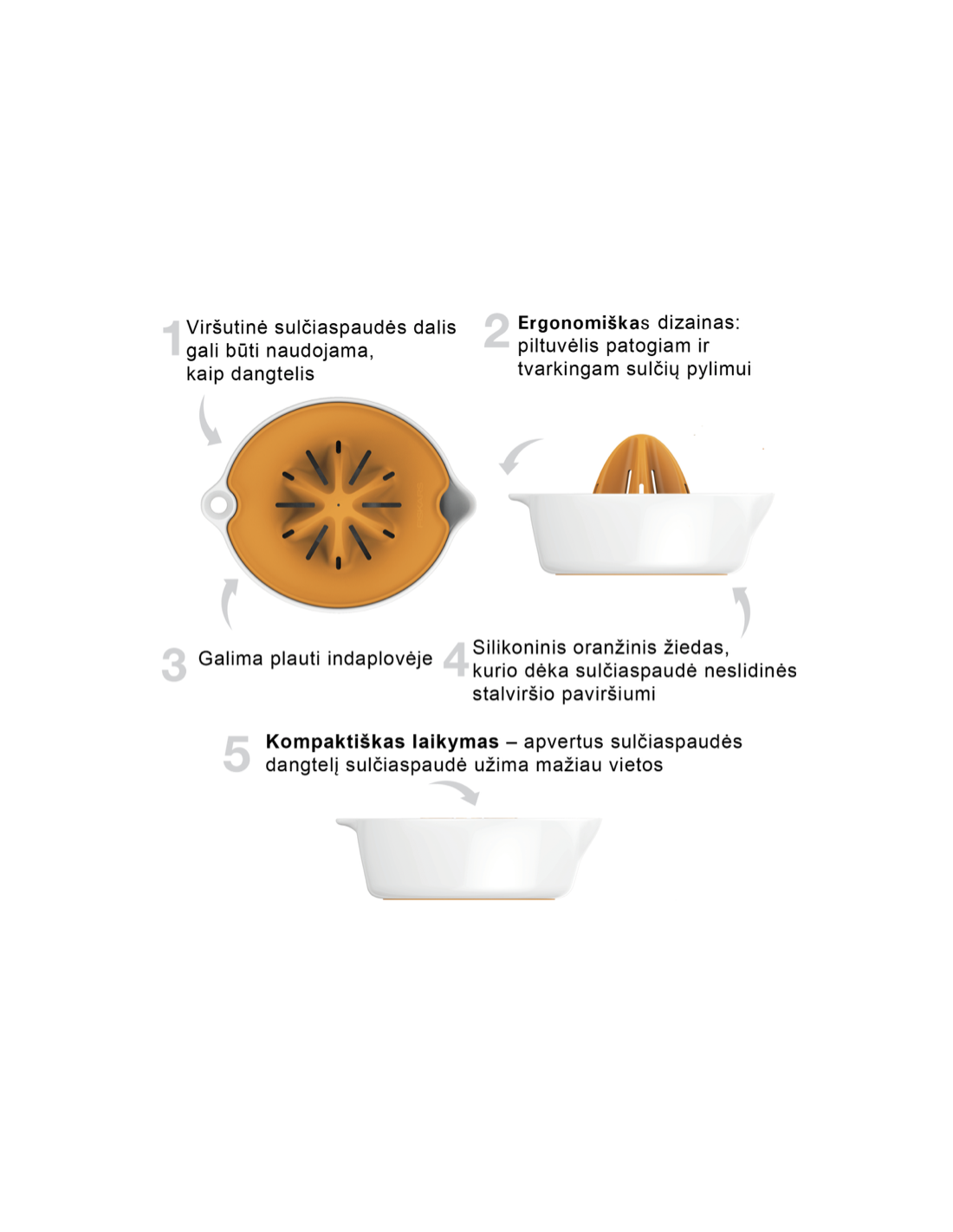 1 Viršutinė sulčiaspaudės dalis gali būti naudojama, kaip dangtelis

2 Ergonomiškas dizainas: piltuvėlis patogiam ir tvarkingam sulčių pylimui

3 Galima plauti indaplovėje

4 Silikoninis oranžinis žiedas, kurio dėka sulčiaspaudė neslidinės stalviršio paviršiumi

5 Kompaktiškas laikymas – apvertus sulčiaspaudės dangtelį sulčiaspaudė užima mažiau vietos